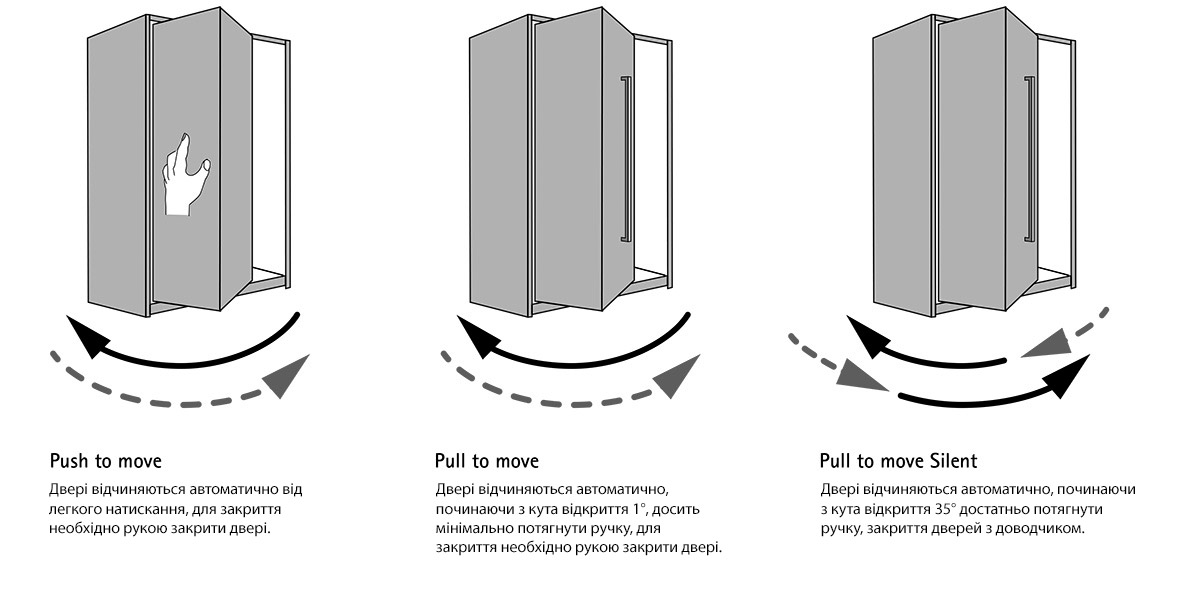 Push to move

Двері відчиняються автоматично від легкого натискання, для закриття необхідно рукою закрити двері.

Pull to move

Двері відчиняються автоматично, починаючи з кута відкриття 1°, досить мінімально потягнути ручку, для закриття необхідно рукою закрити двері.

Pull to move Silent

Двері відчиняються автоматично, починаючи з кута відкриття 35° достатньо потягнути ручку, закриття дверей з доводчиком.