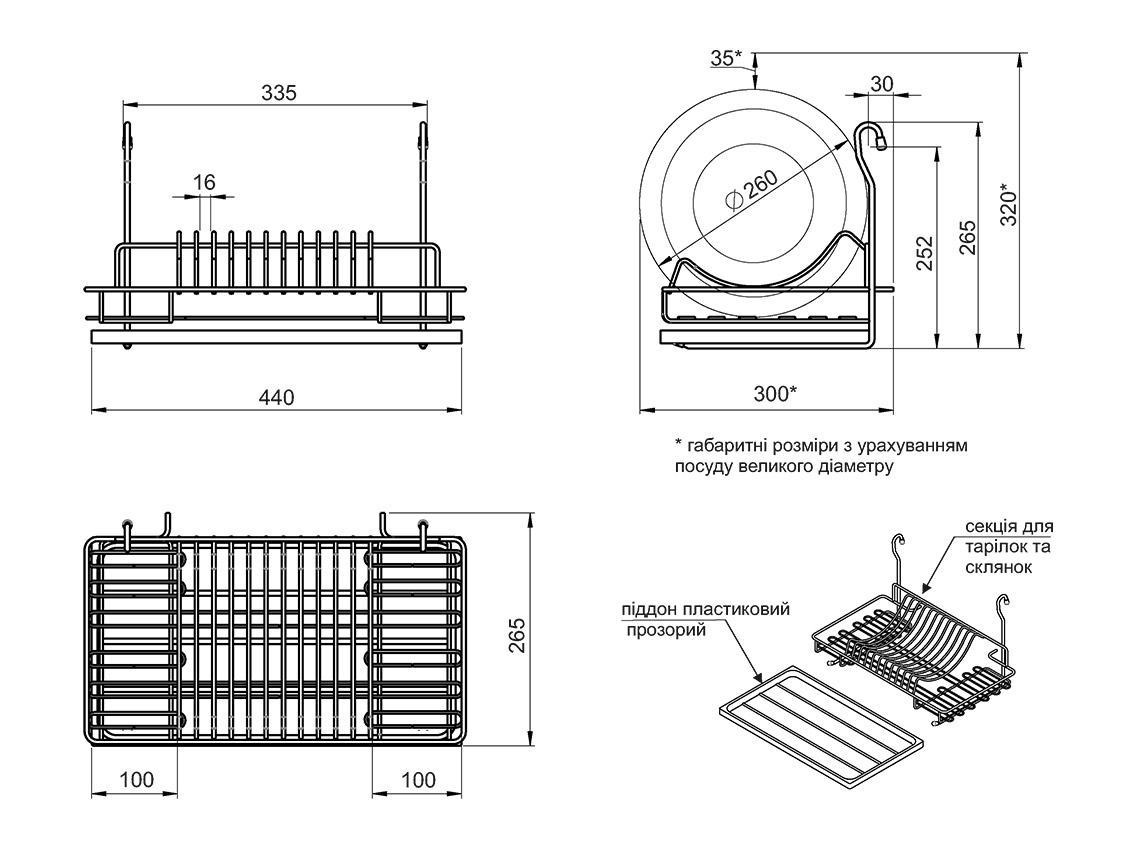 335

16

440

35*

30

$\varnothing 260$

252

265

320*

300*

* габаритні розміри з урахуванням посуду великого діаметру

265

100

100

секція для тарілок та склянок

піддон пластиковий прозорий