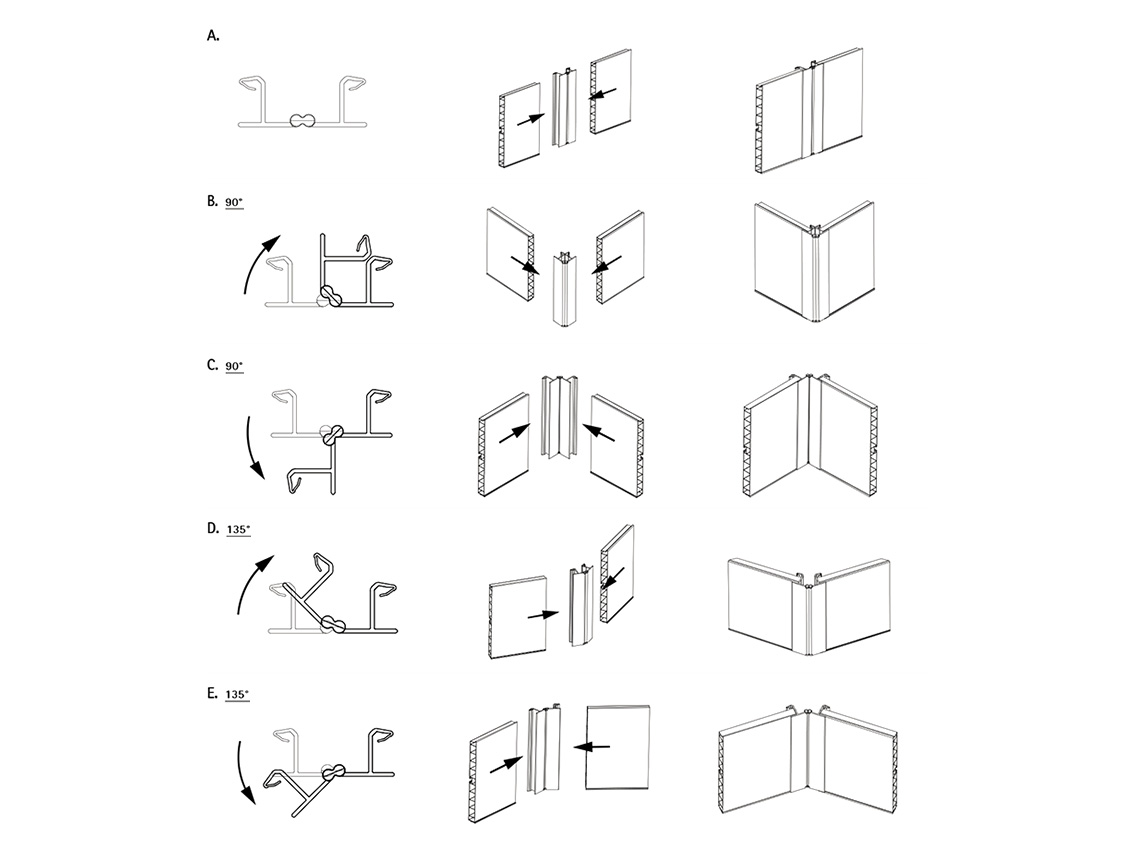 A.

B. 90°

C. 90°

D. 135°

E. 135°