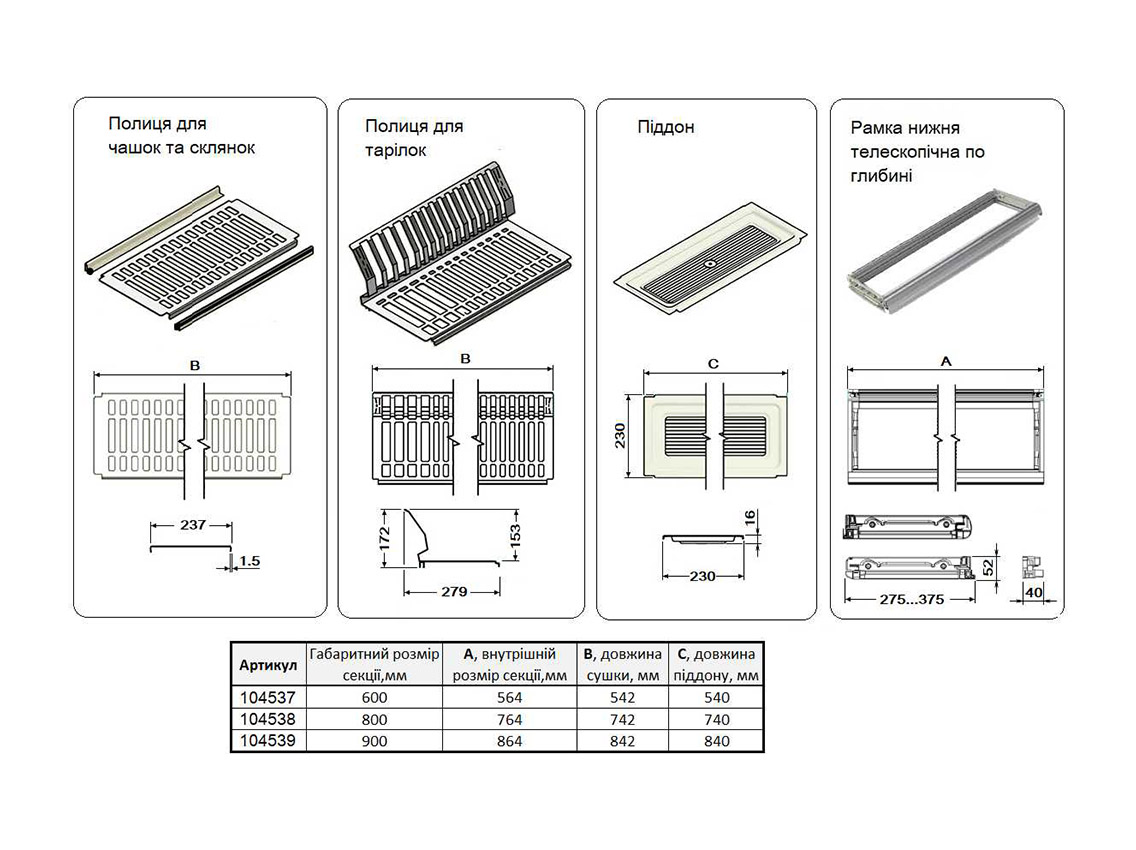 Полиця для чашок та склянок

B

237

1.5

Полиця для тарілок

B

172

153

279

Піддон

C

230

16

230

Рамка нижня телескопічна по глибині

A

52

275...375

40

| Артикул | Габаритний розмір секції,мм | A, внутрішній розмір секції,мм | B, довжина сушки, мм | C, довжина піддону, мм |
|---|---|---|---|---|
| 104537 | 600 | 564 | 542 | 540 |
| 104538 | 800 | 764 | 742 | 740 |
| 104539 | 900 | 864 | 842 | 840 |