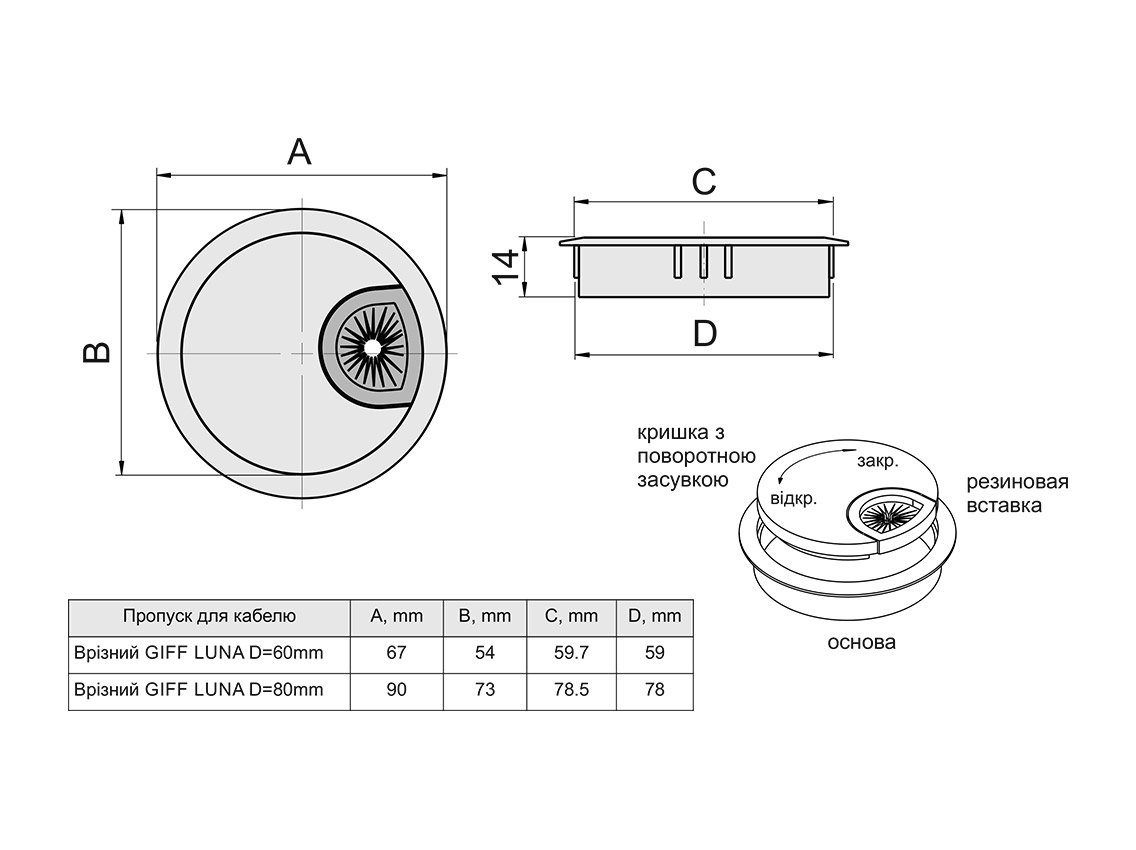 A

B

C

14

D

кришка з поворотною засувкою

закр.

відкр.

резиновая вставка

основа

| Пропуск для кабелю | A, mm | B, mm | C, mm | D, mm |
|---|---|---|---|---|
| Врізний GIFF LUNA D=60mm | 67 | 54 | 59.7 | 59 |
| Врізний GIFF LUNA D=80mm | 90 | 73 | 78.5 | 78 |