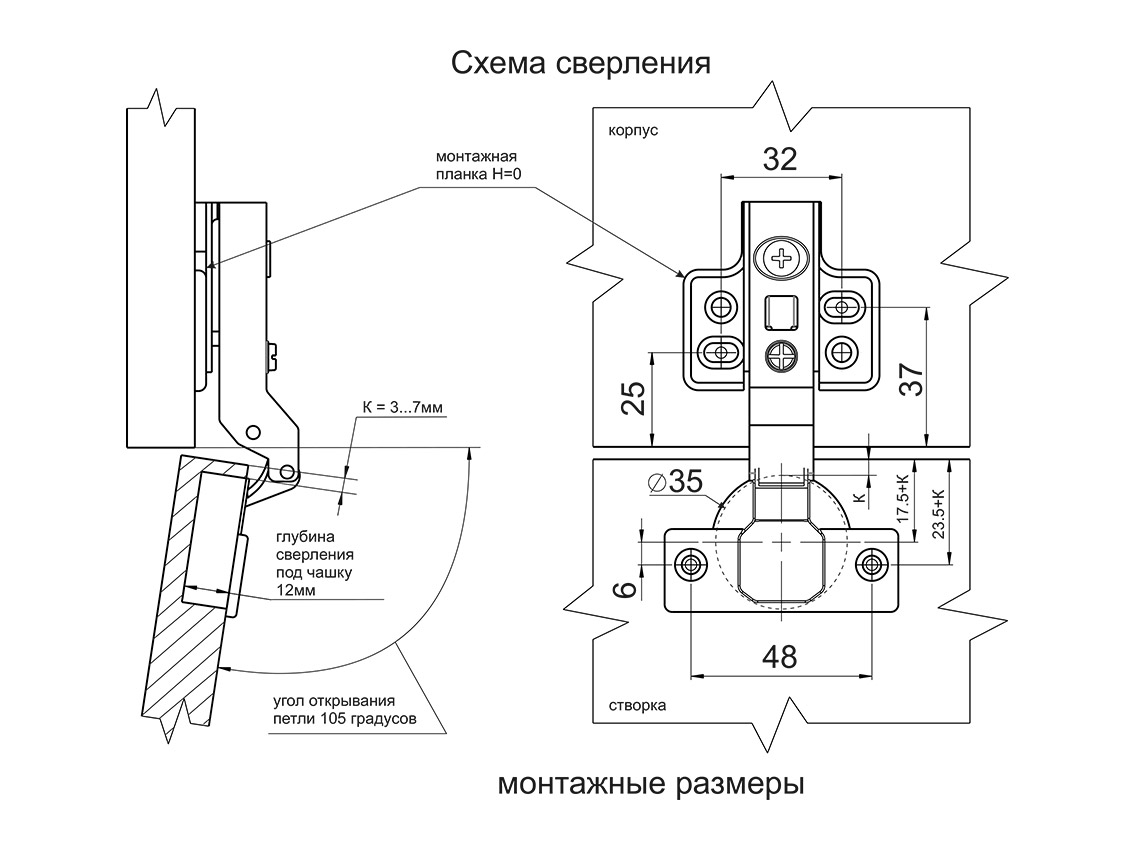 Схема сверления

монтажная планка H=0

K = 3...7мм

глубина сверления под чашку 12мм

угол открывания петли 105 градусов

корпус

32

25

37

$\varnothing 35$

K

17.5+K

23.5+K

6

48

створка

монтажные размеры