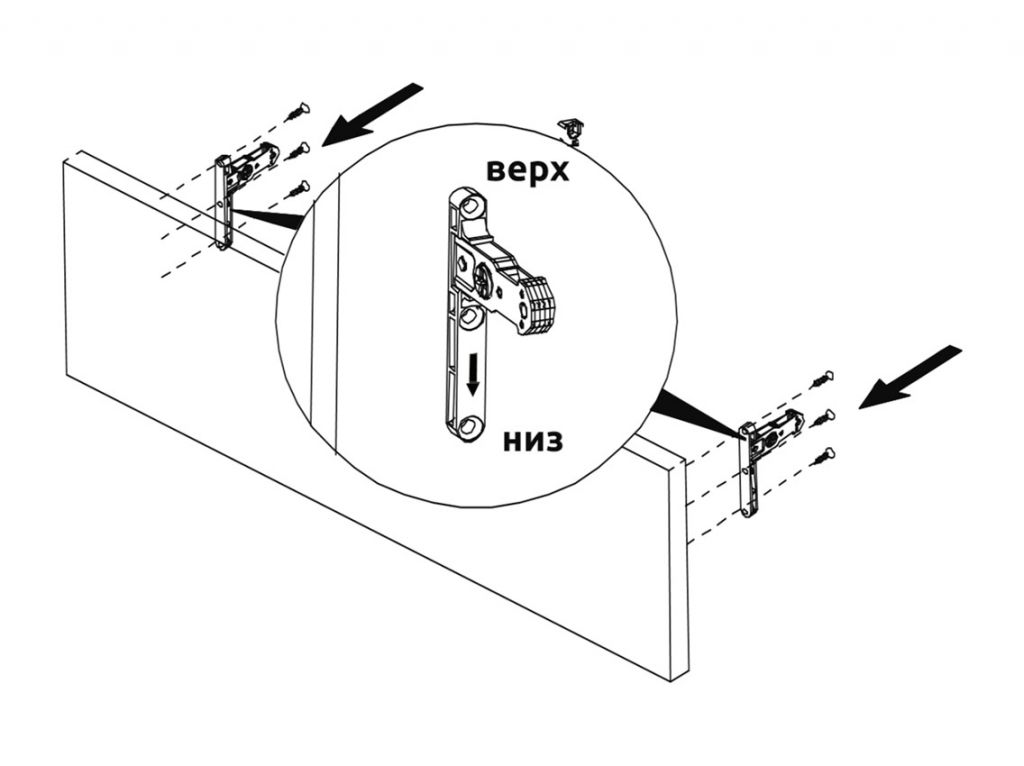 верх

низ