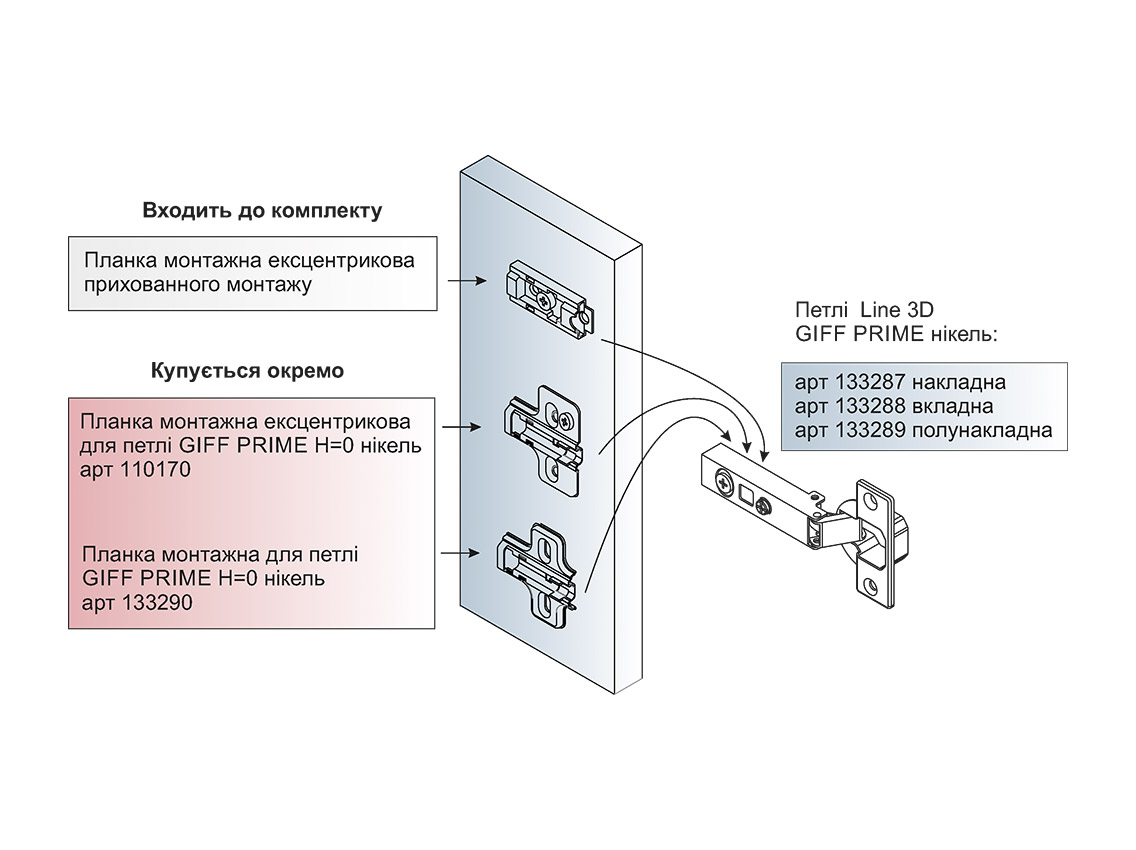 Входить до комплекту

Планка монтажна ексцентрикова прихованного монтажу

Купується окремо

Планка монтажна ексцентрикова для петлі GIFF PRIME H=0 нікель арт 110170

Планка монтажна для петлі GIFF PRIME H=0 нікель арт 133290

Петлі Line 3D GIFF PRIME нікель:

арт 133287 накладна
арт 133288 вкладна
арт 133289 полунакладна