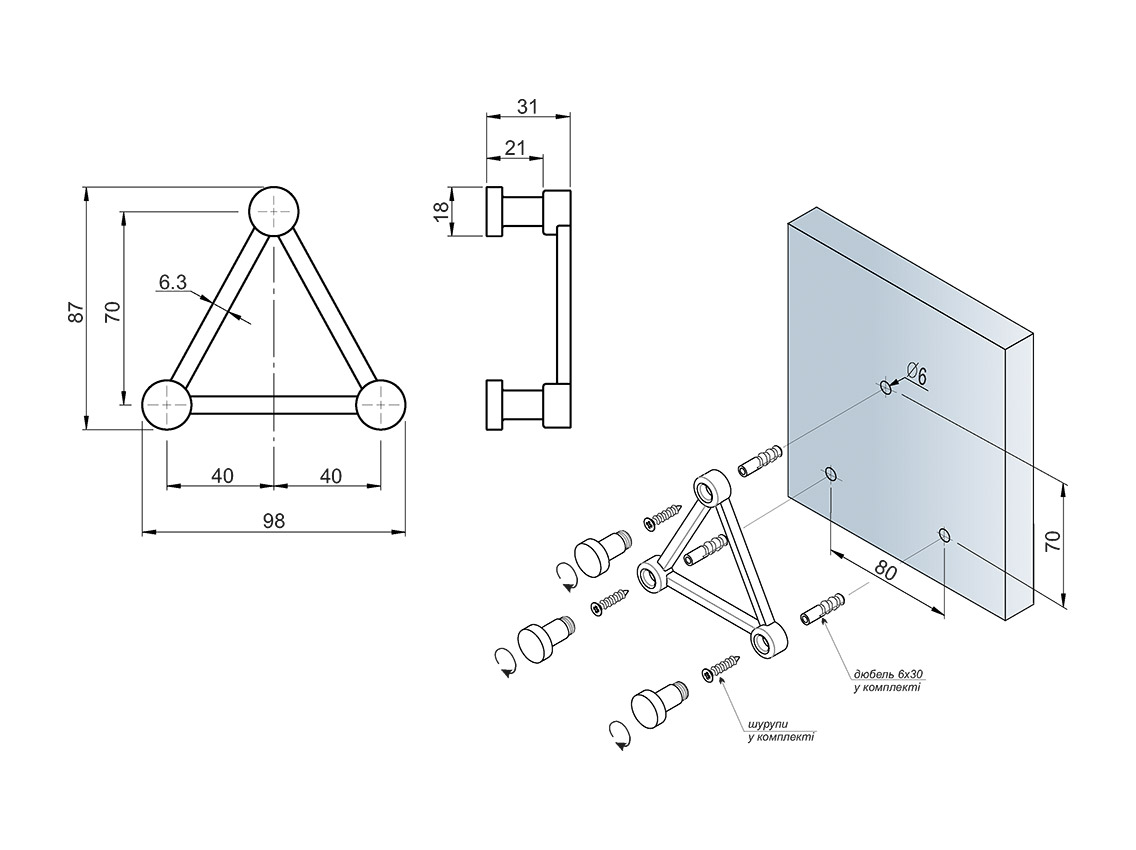 87
70
6.3
40
40
98
31
21
18
Ø6
70
80
дюбель 6х30
у комплекті
шурупи
у комплекті