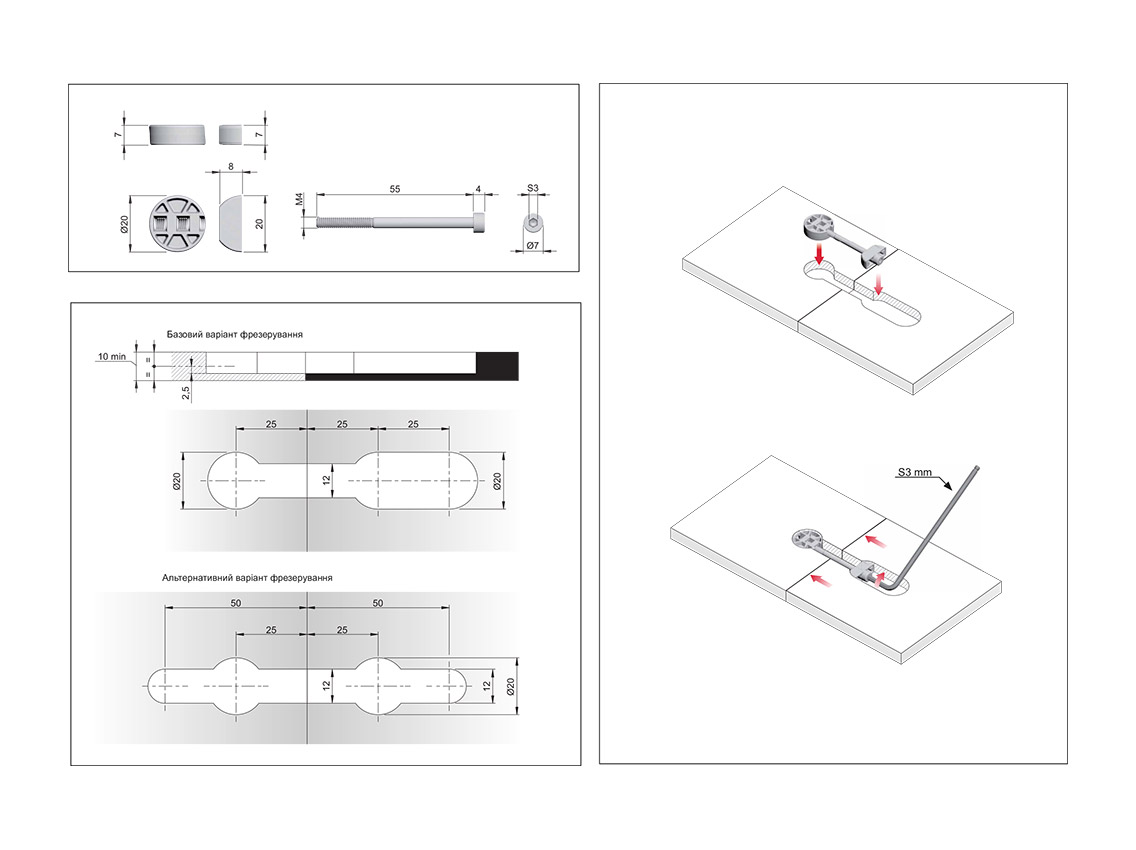 7
7
8
Ø20
20
M4
55
4
S3
Ø7

Базовий варіант фрезерування
10 min
=
=
2,5
25
25
25
Ø20
12
Ø20

Альтернативний варіант фрезерування
50
50
25
25
12
12
Ø20

S3 mm