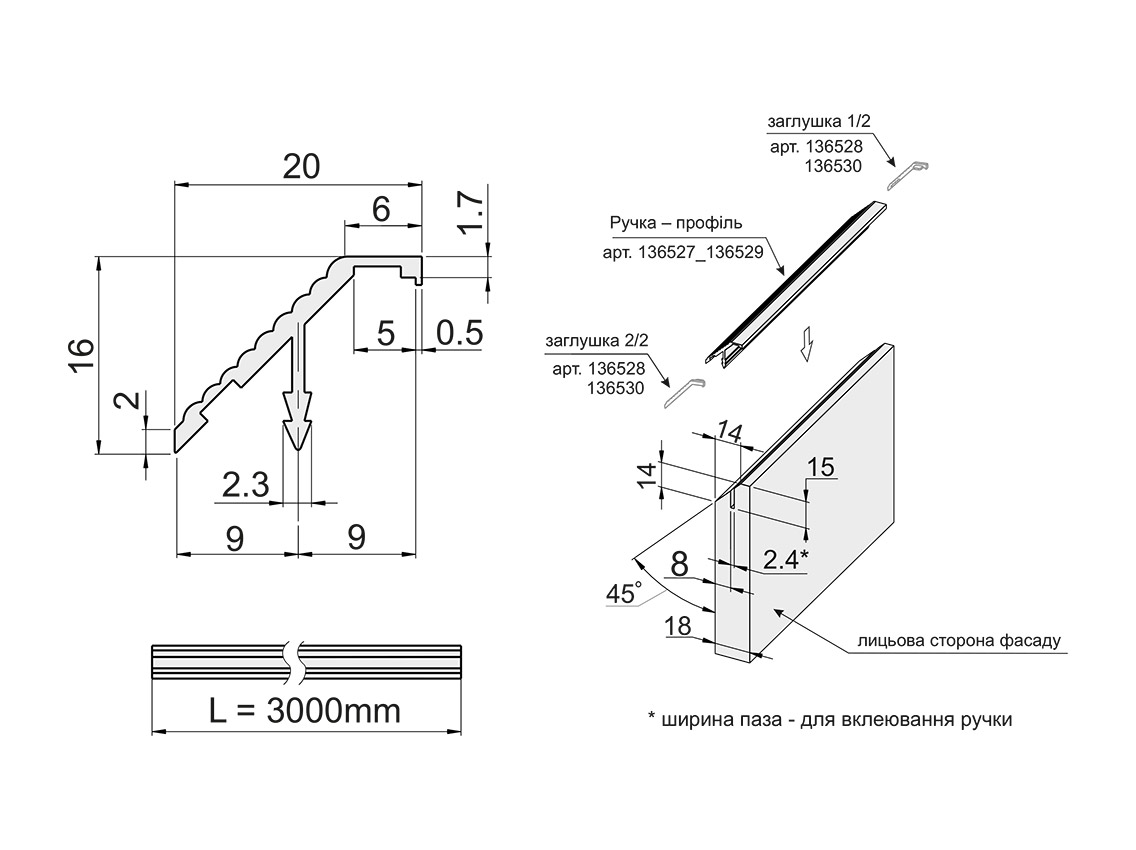 20
6
1.7
16
5
0.5
2
2.3
9
9
L = 3000mm

заглушка 1/2
арт. 136528
136530

Ручка – профіль
арт. 136527_136529

заглушка 2/2
арт. 136528
136530

14
14
15
8
2.4*
45°
18
лицьова сторона фасаду

* ширина паза - для вклеювання ручки