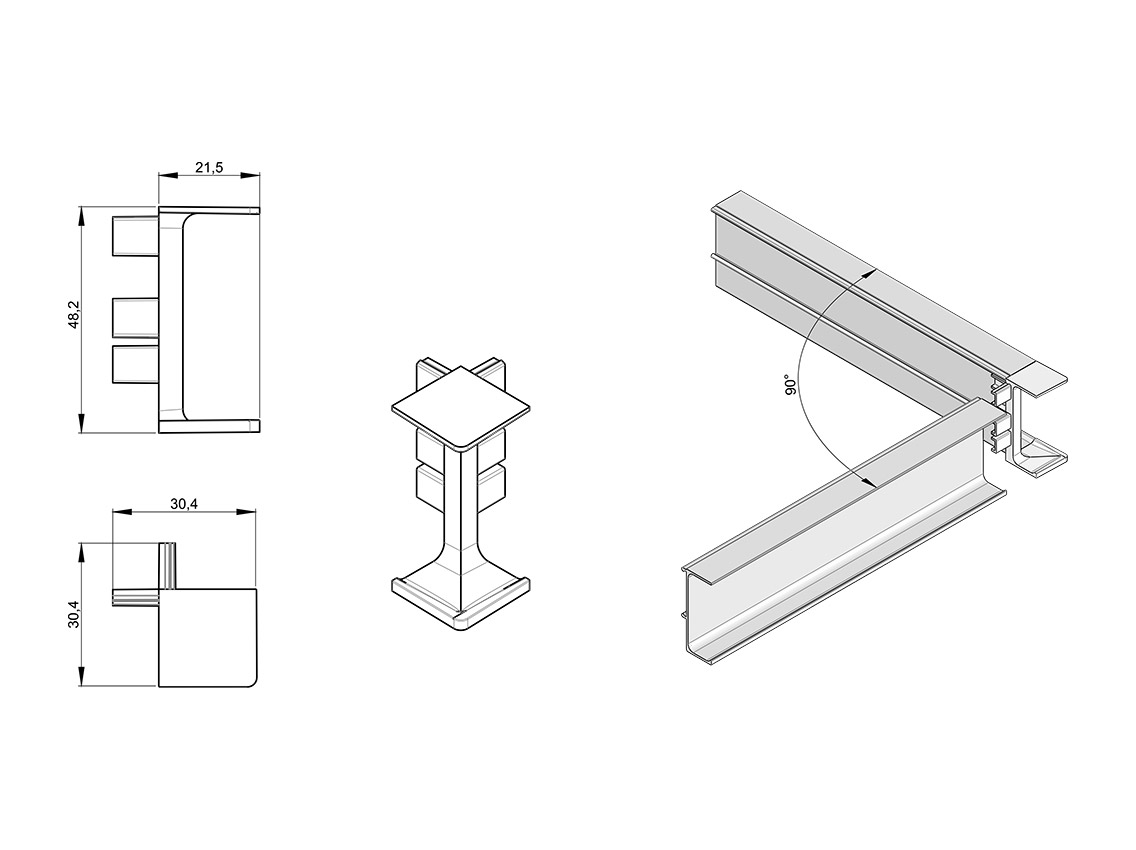 21,5

48,2

30,4

30,4

90°