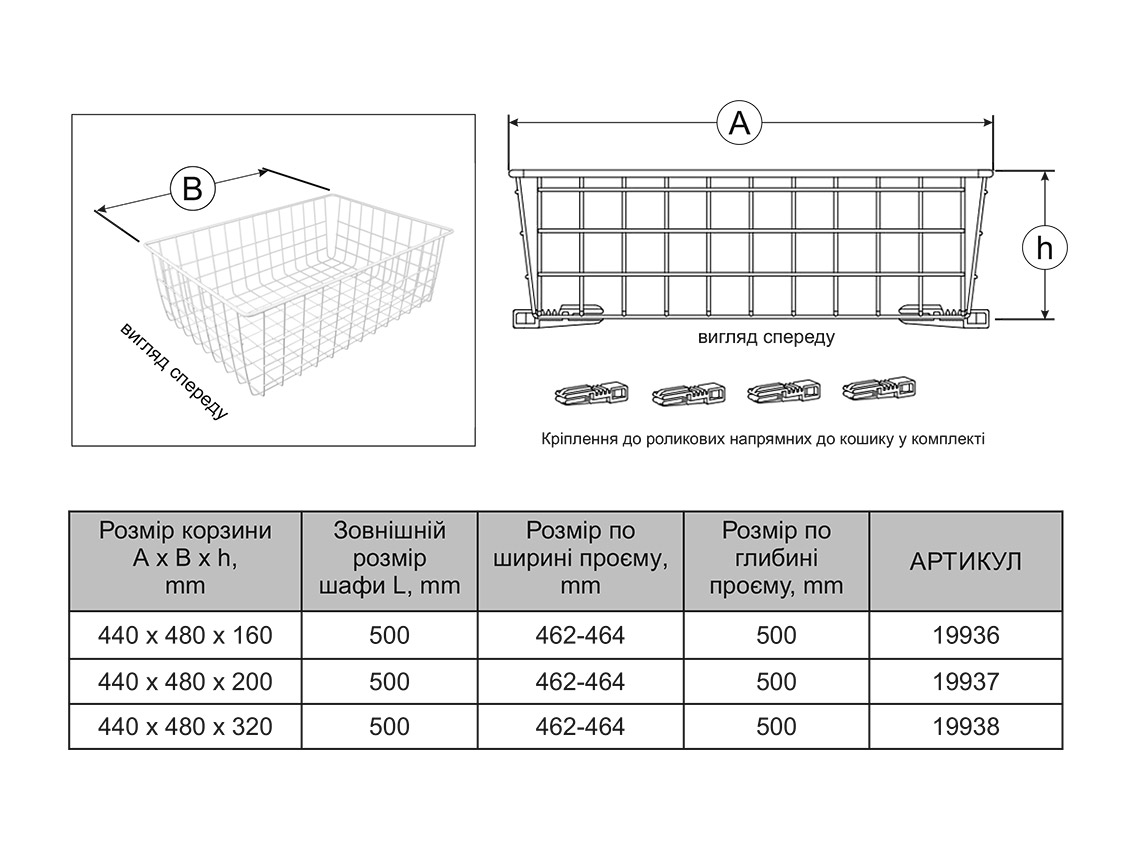 B

вигляд спереду

A

h

вигляд спереду

Кріплення до роликових напрямних до кошику у комплекті

| Розмір корзини A x B x h, mm | Зовнішній розмір шафи L, mm | Розмір по ширині проєму, mm | Розмір по глибині проєму, mm | АРТИКУЛ |
|---|---|---|---|---|
| 440 x 480 x 160 | 500 | 462-464 | 500 | 19936 |
| 440 x 480 x 200 | 500 | 462-464 | 500 | 19937 |
| 440 x 480 x 320 | 500 | 462-464 | 500 | 19938 |