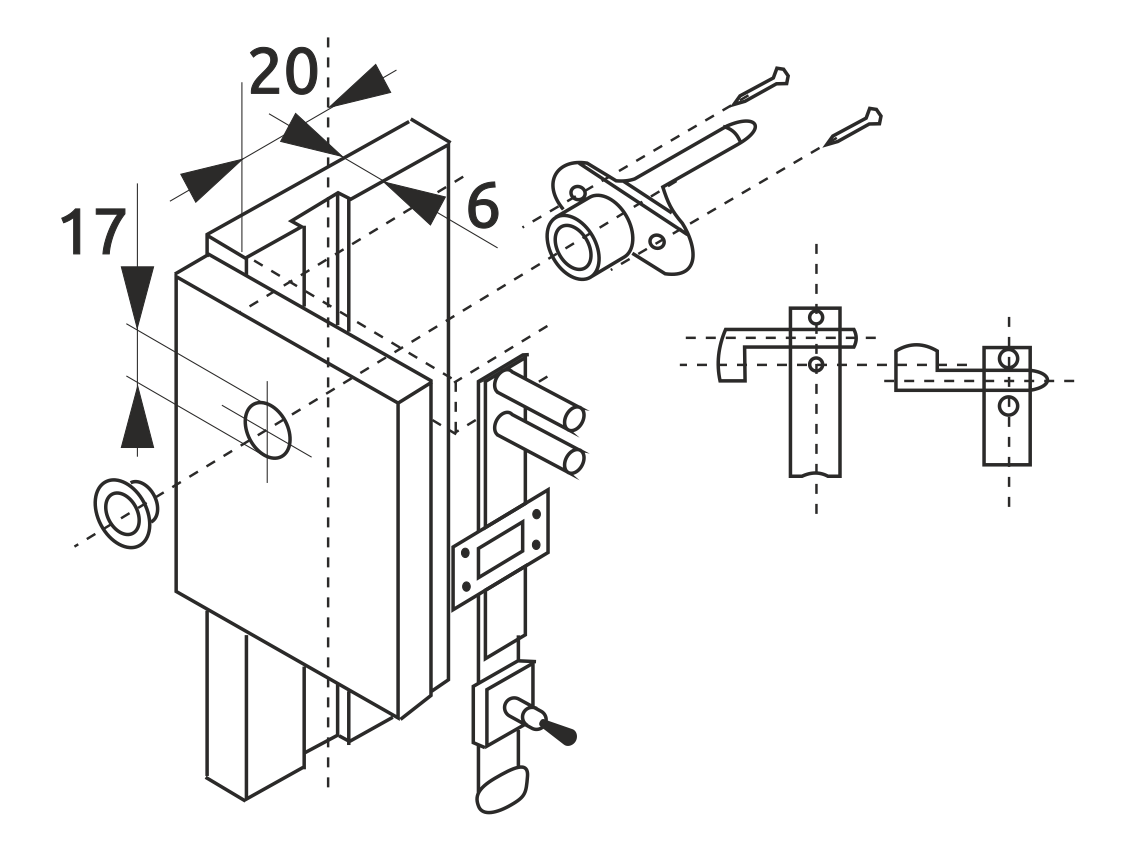 20
6
17