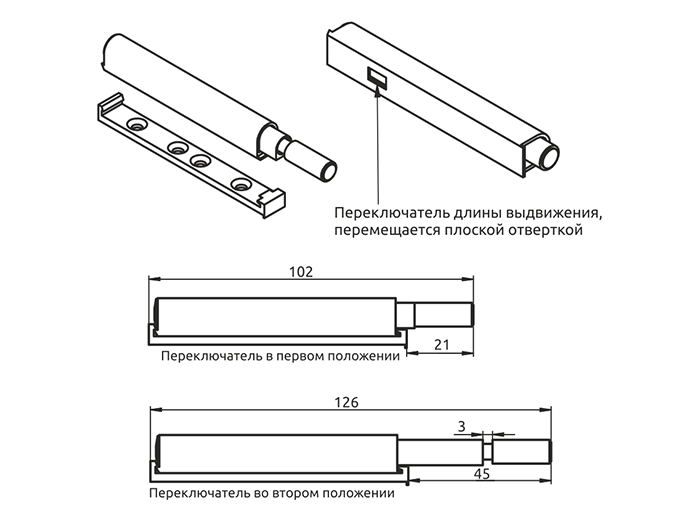 Переключатель длины выдвижения, перемещается плоской отверткой

102

21

Переключатель в первом положении

126

3

45

Переключатель во втором положении