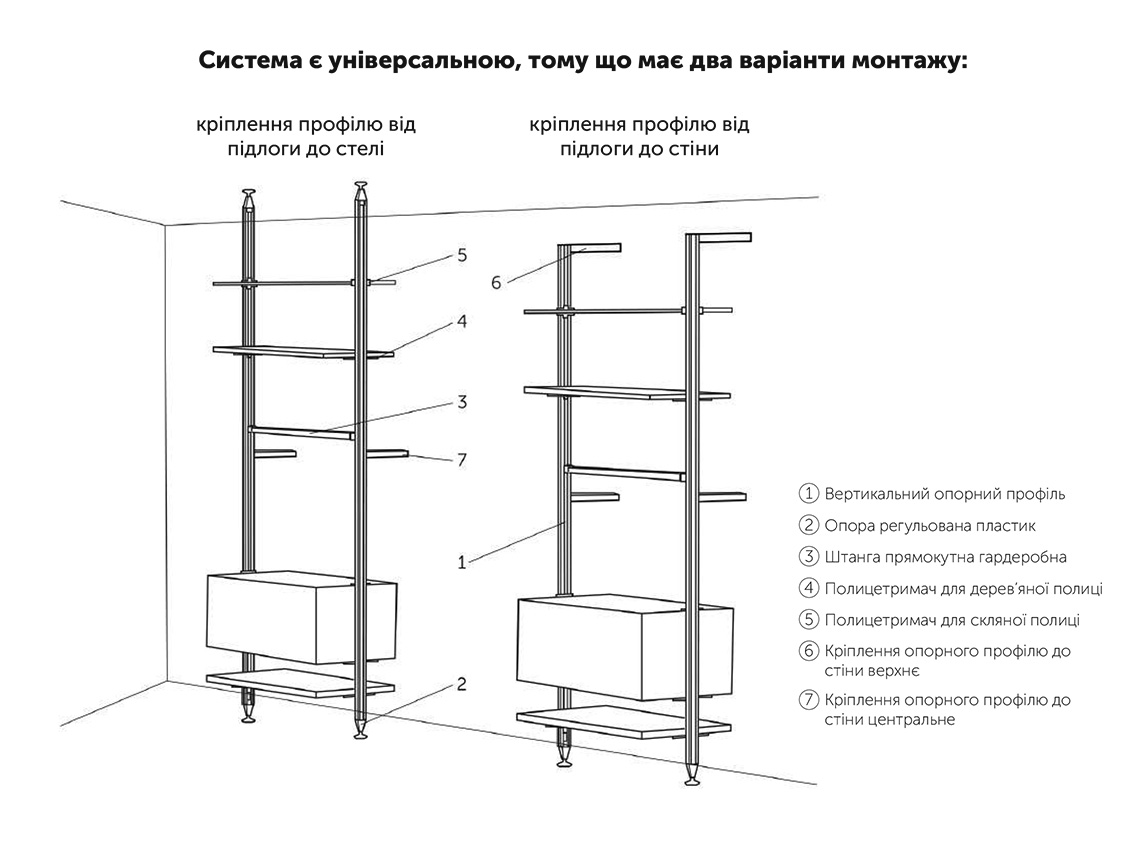 Система є універсальною, тому що має два варіанти монтажу:

кріплення профілю від підлоги до стелі

кріплення профілю від підлоги до стіни

5
4
3
7
2
6
1

1 Вертикальний опорний профіль
2 Опора регульована пластик
3 Штанга прямокутна гардеробна
4 Полицетримач для дерев'яної полиці
5 Полицетримач для скляної полиці
6 Кріплення опорного профілю до стіни верхнє
7 Кріплення опорного профілю до стіни центральне