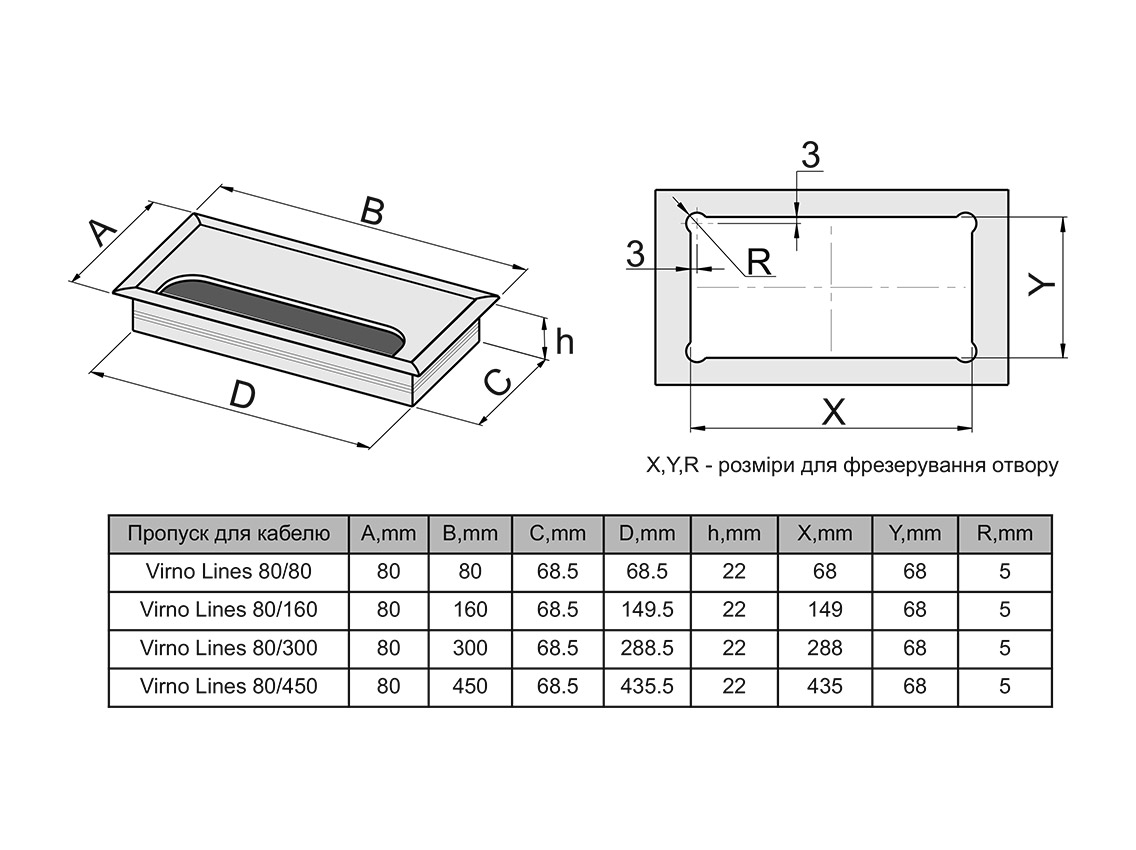 A
B
h
C
D

3
3
R
Y
X

X,Y,R - розміри для фрезерування отвору

| Пропуск для кабелю | A,mm | B,mm | C,mm | D,mm | h,mm | X,mm | Y,mm | R,mm |
|---|---|---|---|---|---|---|---|---|
| Virno Lines 80/80 | 80 | 80 | 68.5 | 68.5 | 22 | 68 | 68 | 5 |
| Virno Lines 80/160 | 80 | 160 | 68.5 | 149.5 | 22 | 149 | 68 | 5 |
| Virno Lines 80/300 | 80 | 300 | 68.5 | 288.5 | 22 | 288 | 68 | 5 |
| Virno Lines 80/450 | 80 | 450 | 68.5 | 435.5 | 22 | 435 | 68 | 5 |