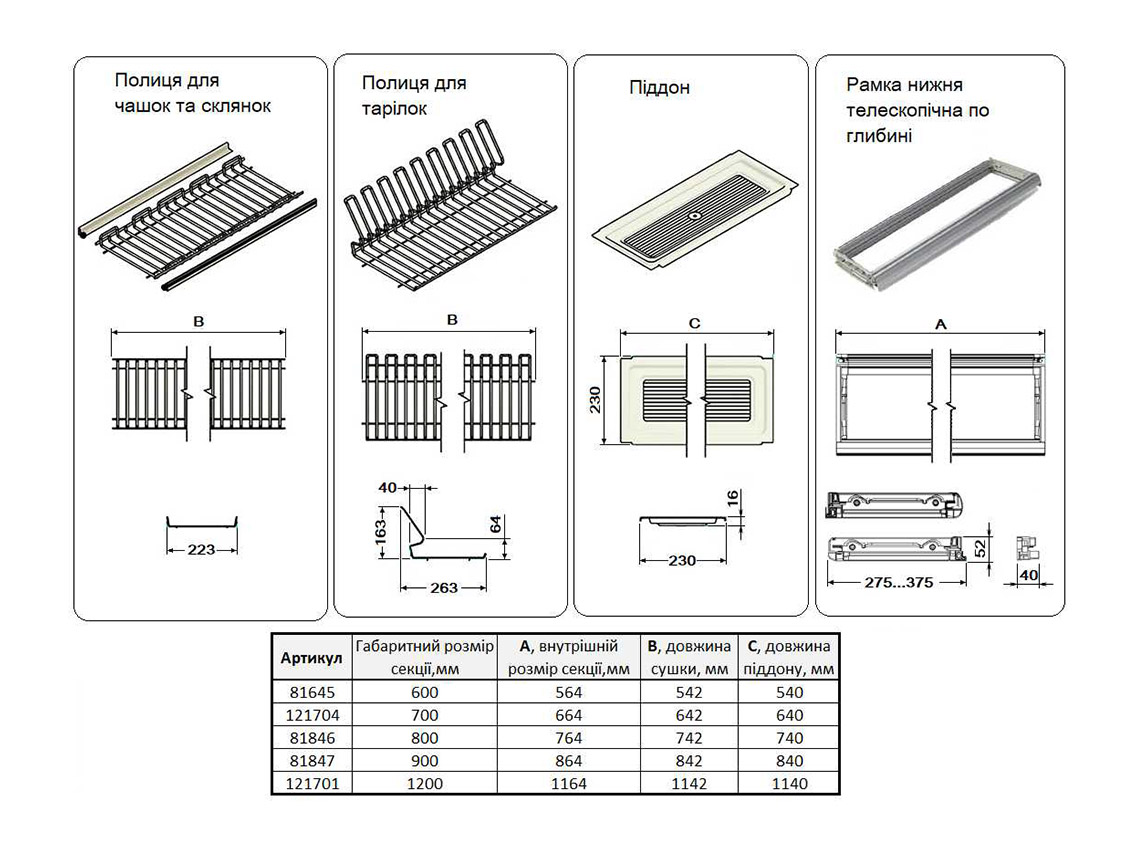 Полиця для чашок та склянок

B

223

Полиця для тарілок

B

40

163

64

263

Піддон

C

230

16

230

Рамка нижня телескопічна по глибині

A

52

275...375

40

| Артикул | Габаритний розмір секції,мм | A, внутрішній розмір секції,мм | B, довжина сушки, мм | C, довжина піддону, мм |
|---|---|---|---|---|
| 81645 | 600 | 564 | 542 | 540 |
| 121704 | 700 | 664 | 642 | 640 |
| 81846 | 800 | 764 | 742 | 740 |
| 81847 | 900 | 864 | 842 | 840 |
| 121701 | 1200 | 1164 | 1142 | 1140 |