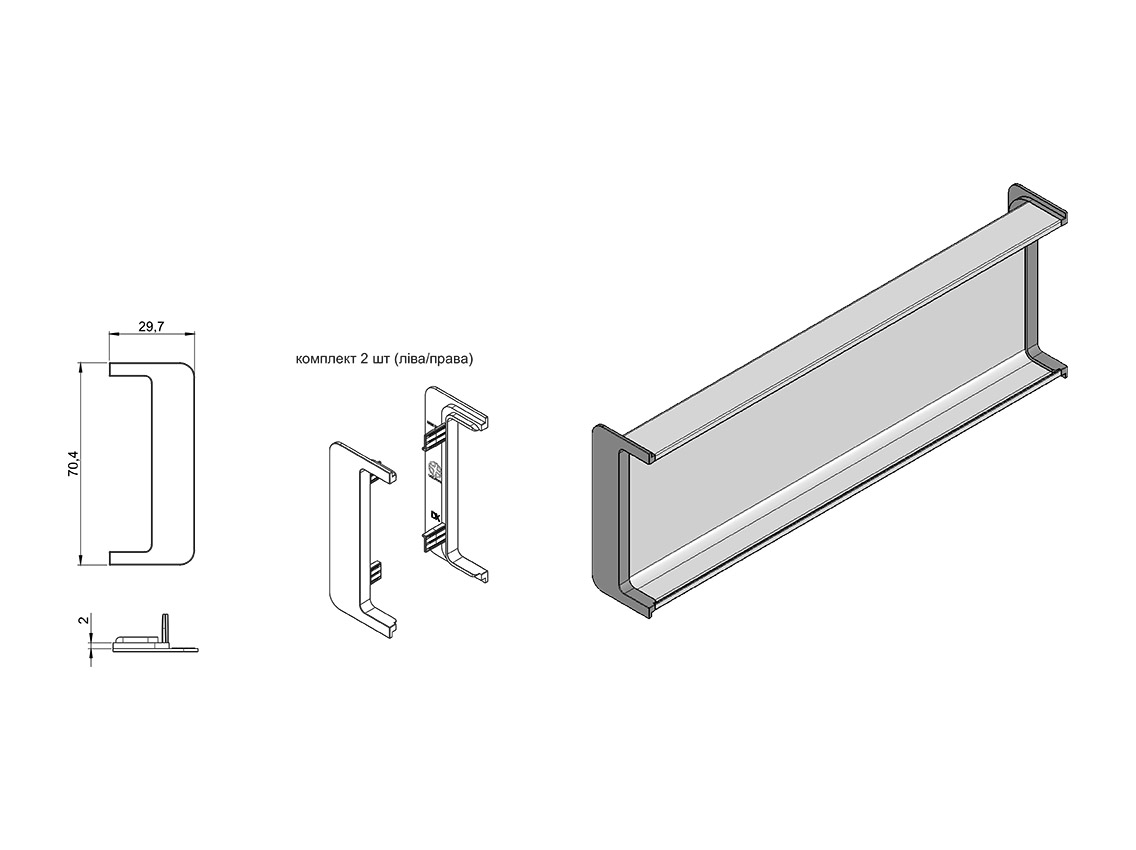 29,7

70,4

2

комплект 2 шт (ліва/права)