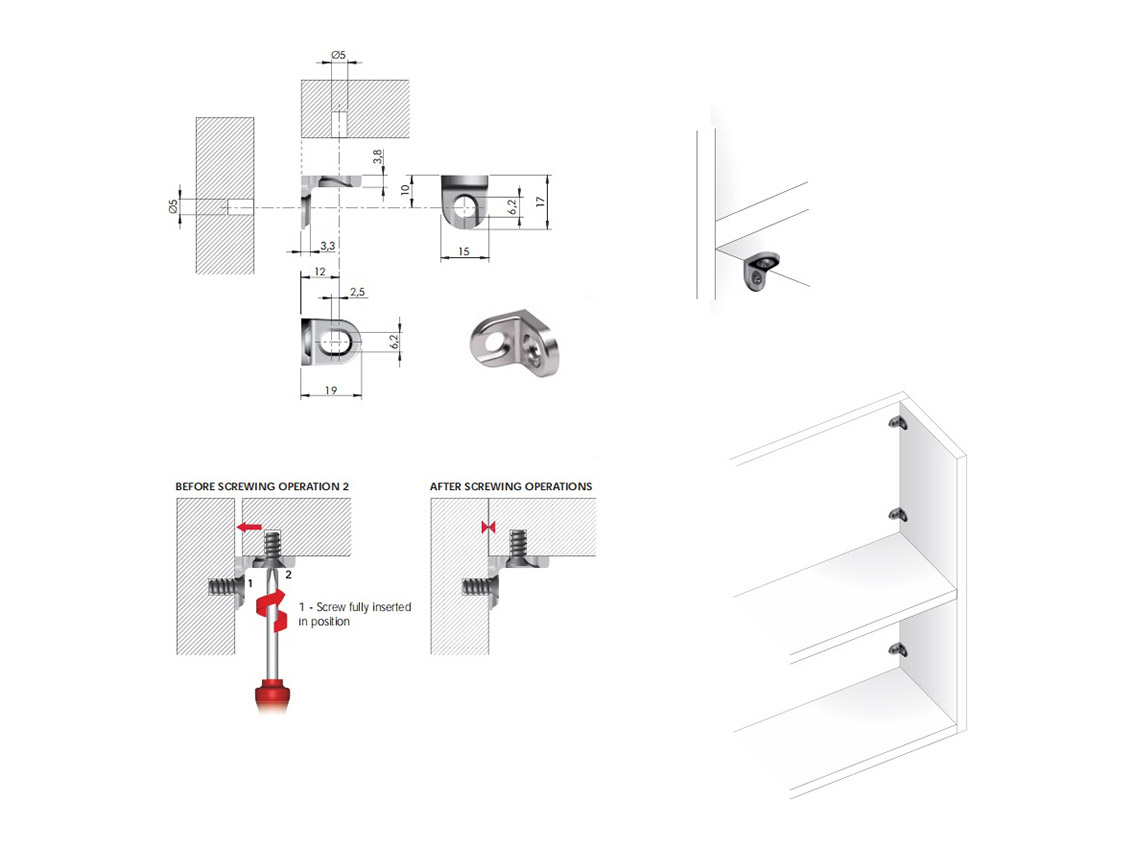 Ø5

3,8

Ø5

10

6,2

17

3,3

15

12

2,5

6,2

19

BEFORE SCREWING OPERATION 2

1

2

1 - Screw fully inserted in position

AFTER SCREWING OPERATIONS