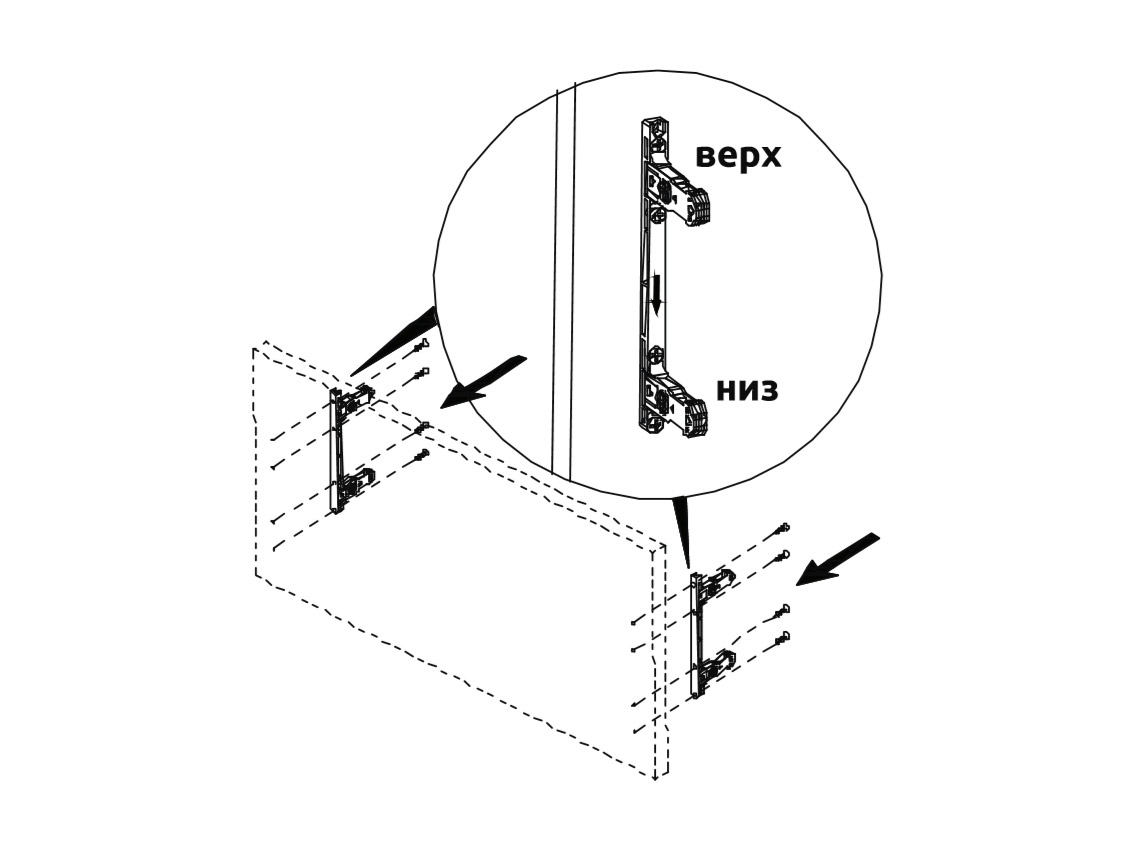 верх
низ