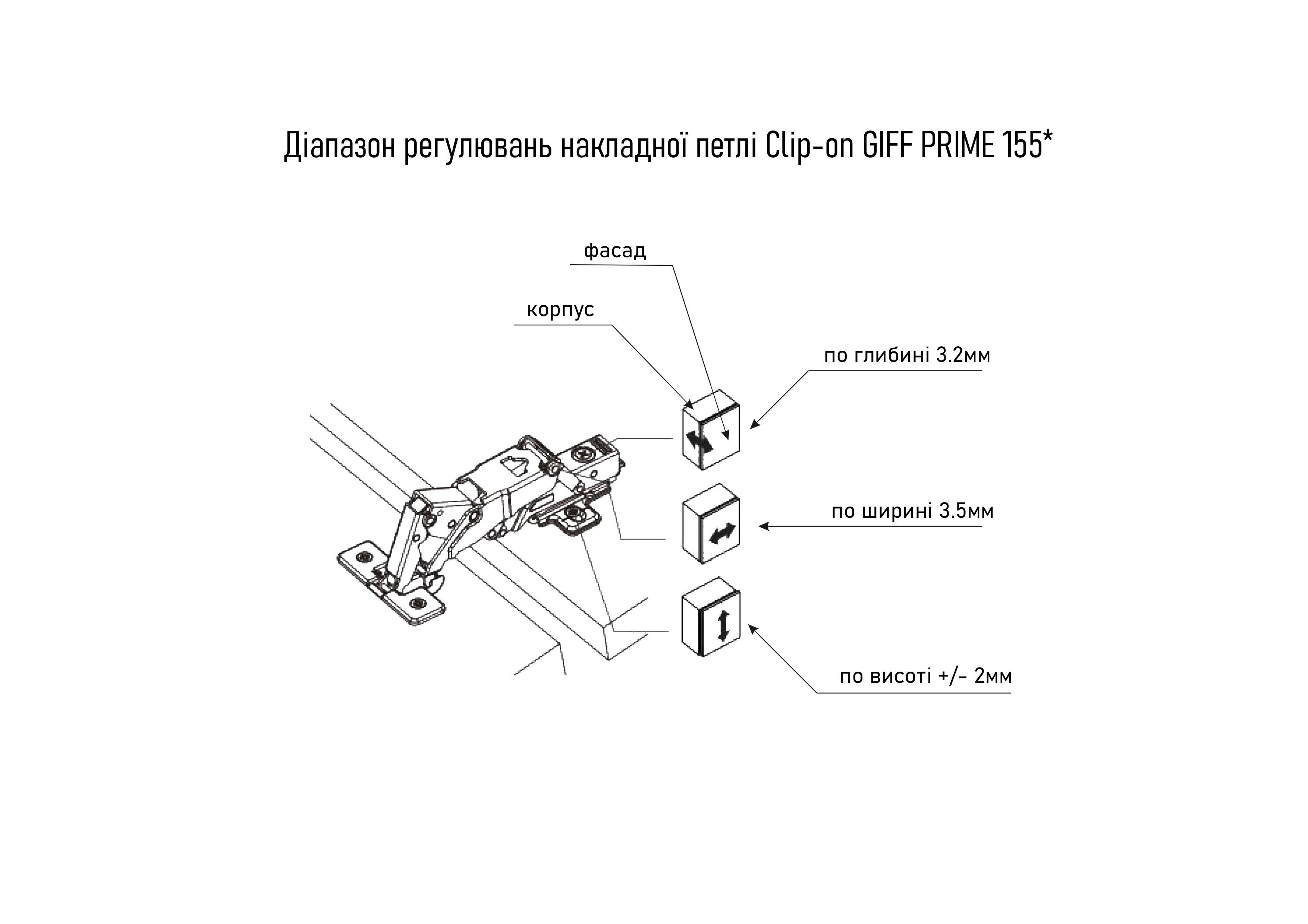 Діапазон регулювань накладної петлі Clip-on GIFF PRIME 155*

фасад

корпус

по глибині 3.2мм

по ширині 3.5мм

по висоті +/- 2мм